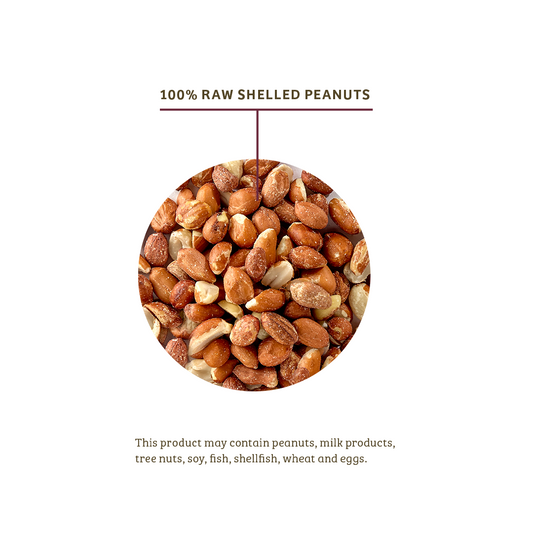 100% RAW SHELLED PEANUTS

This product may contain peanuts, milk products, tree nuts, soy, fish, shellfish, wheat and eggs.