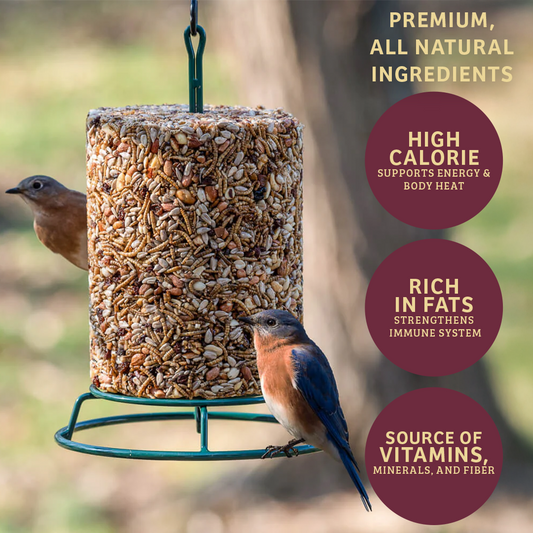 PREMIUM, ALL NATURAL INGREDIENTS

HIGH CALORIE
SUPPORTS ENERGY & BODY HEAT

RICH IN FATS
STRENGTHENS IMMUNE SYSTEM

SOURCE OF VITAMINS,
MINERALS, AND FIBER